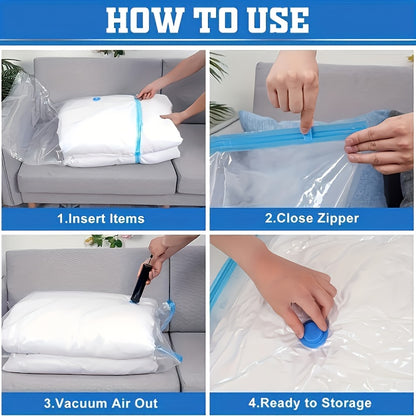 HOW TO USE

1.Insert Items

2.Close Zipper

3.Vacuum Air Out

4.Ready to Storage